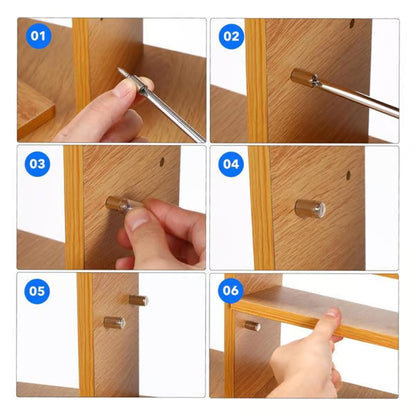 01

02

03

04

05

06